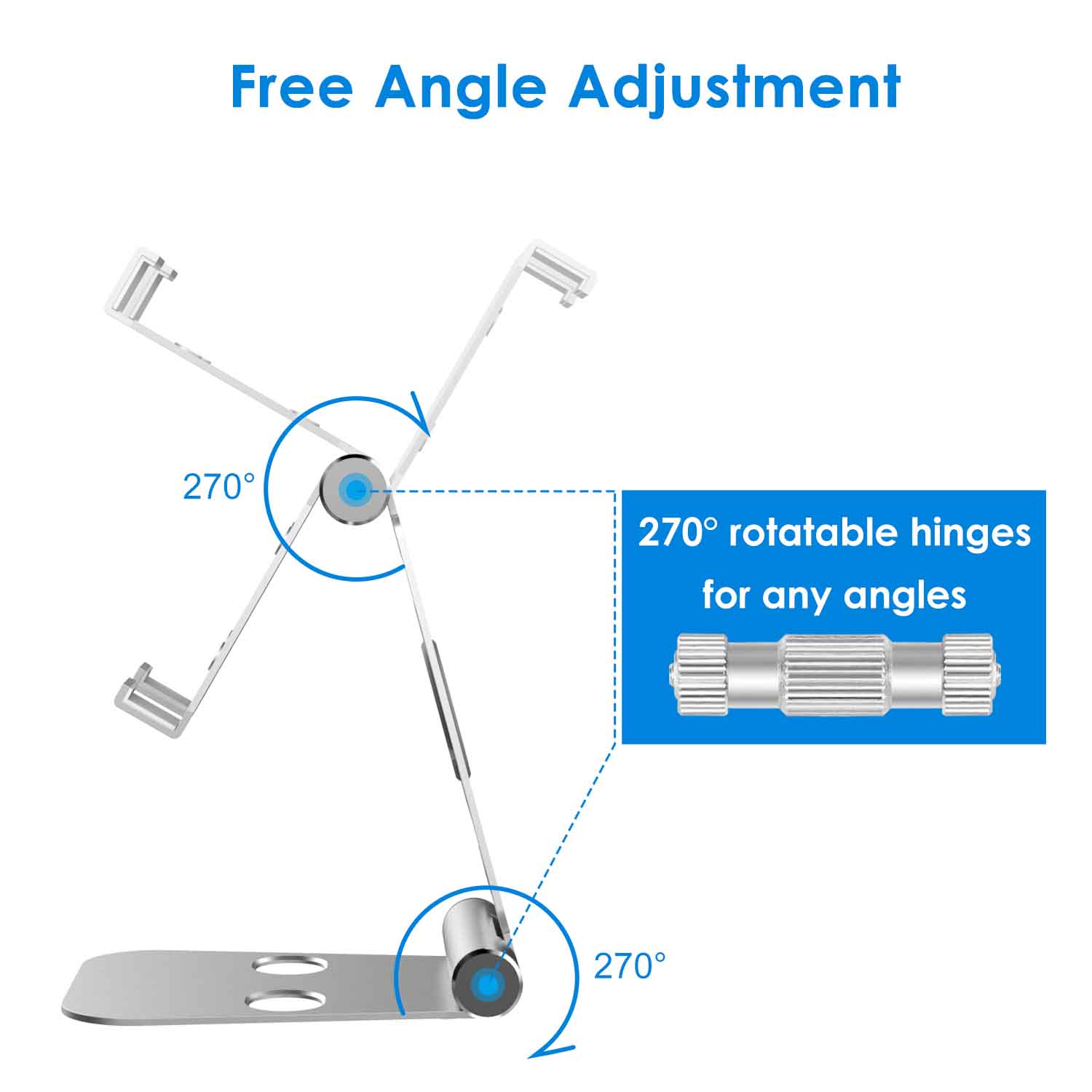 Free Angle Adjustment

270°

270° rotatable hinges for any angles

270°